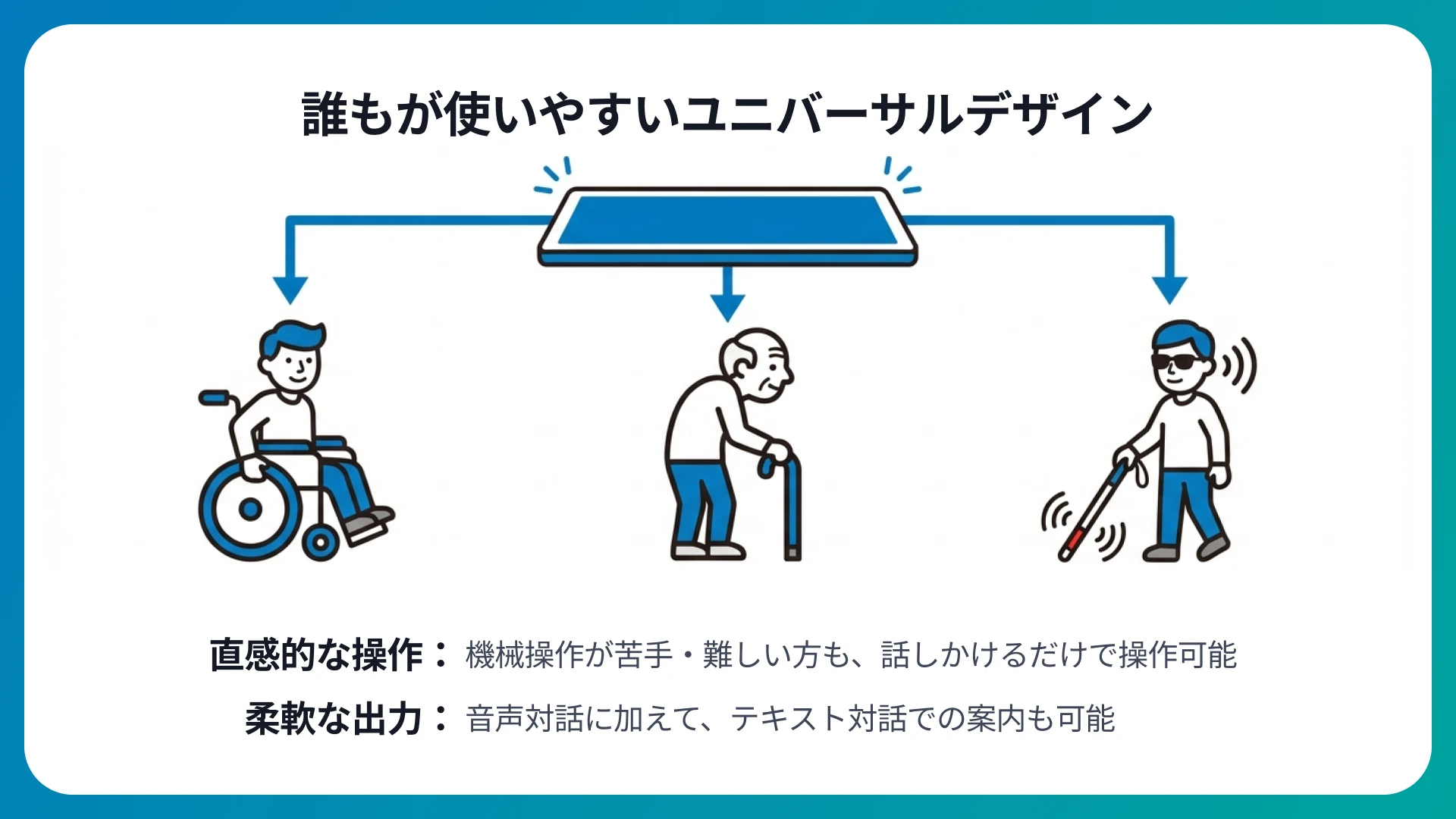 誰もが使いやすいユニバーサルデザイン

直感的な操作： 機械操作が苦手・難しい方も、話しかけるだけで操作可能

柔軟な出力： 音声対話に加えて、テキスト対話での案内も可能